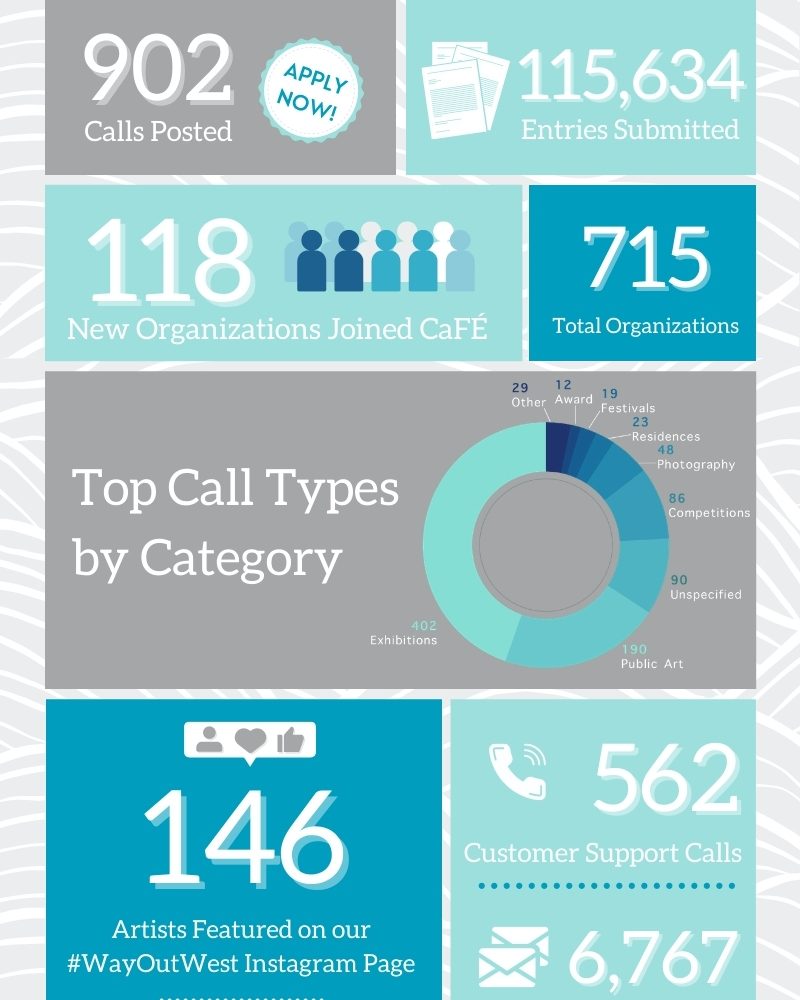 902
Calls Posted

APPLY NOW!

115,634
Entries Submitted

118
New Organizations Joined CaFÉ

715
Total Organizations

Top Call Types by Category

29
Other
12
Award
19
Festivals
23
Residences
48
Photography
86
Competitions
90
Unspecified
190
Public Art
402
Exhibitions

146
Artists Featured on our #WayOutWest Instagram Page

562
Customer Support Calls

6,767